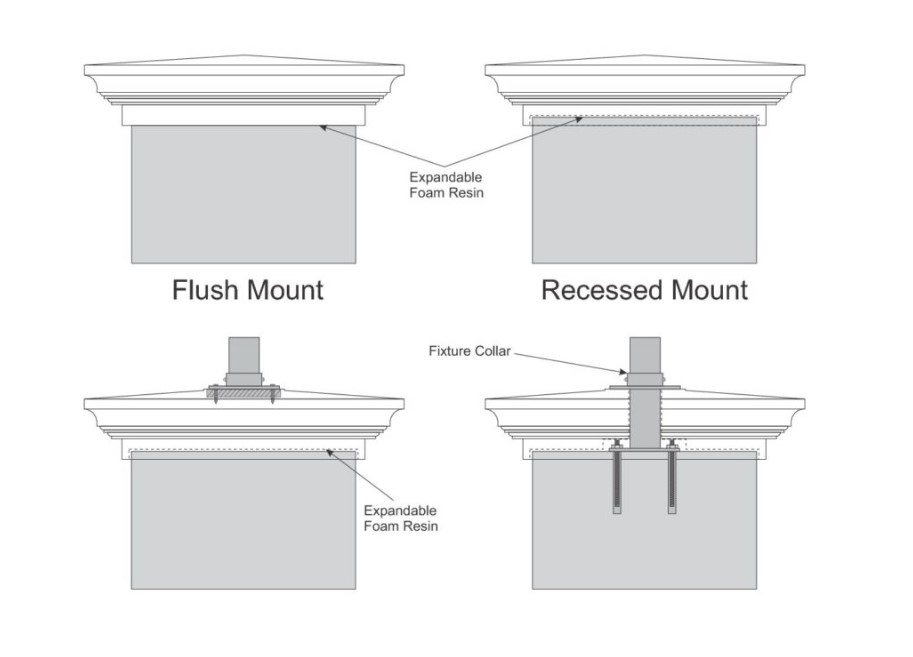 Expandable
Foam Resin

Flush Mount

Recessed Mount

Fixture Collar

Expandable
Foam Resin